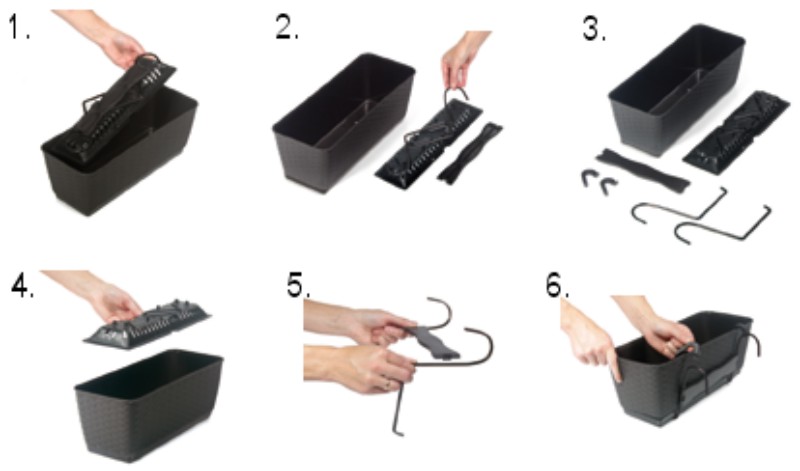 1.

2.

3.

4.

5.

6.