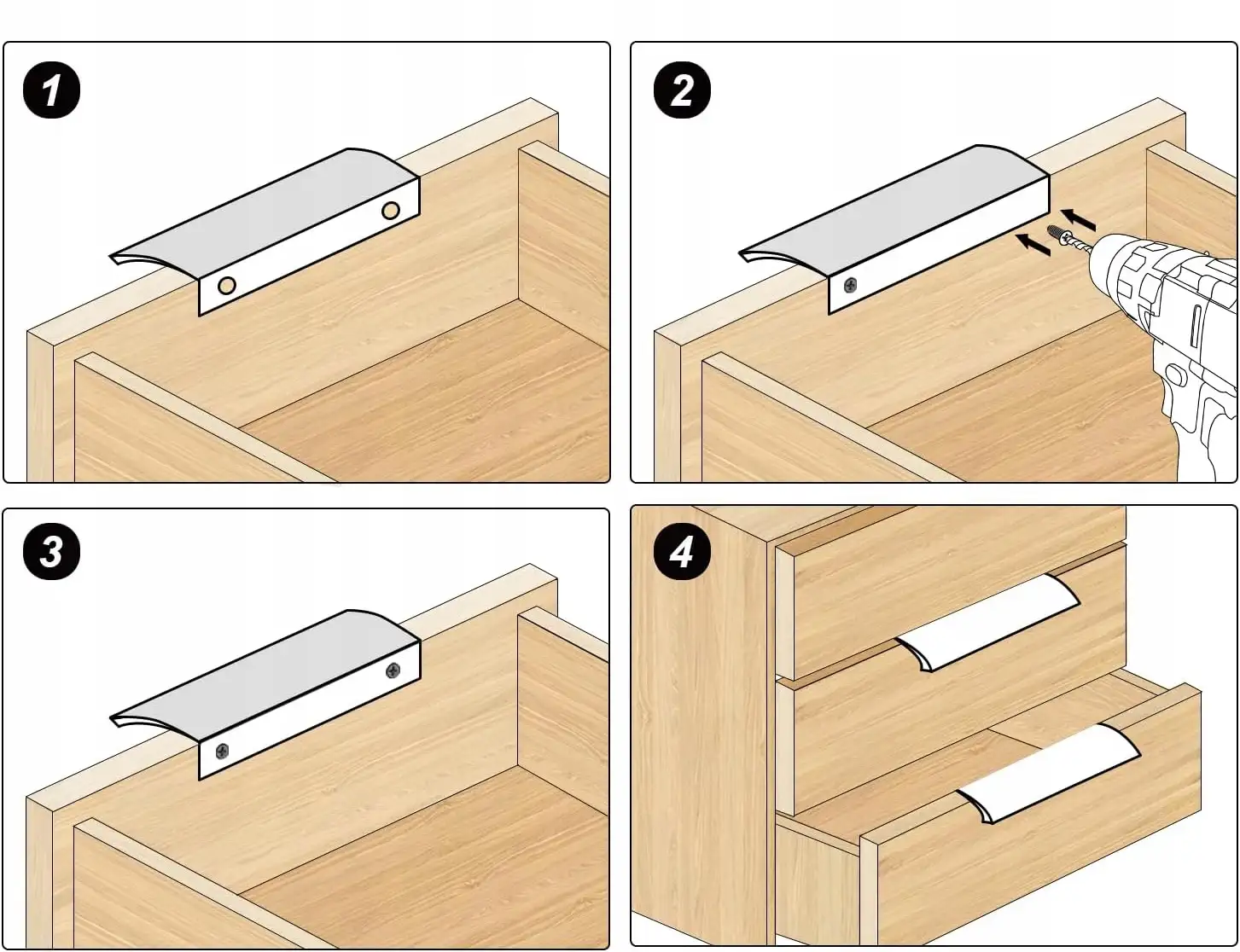 1

2

3

4